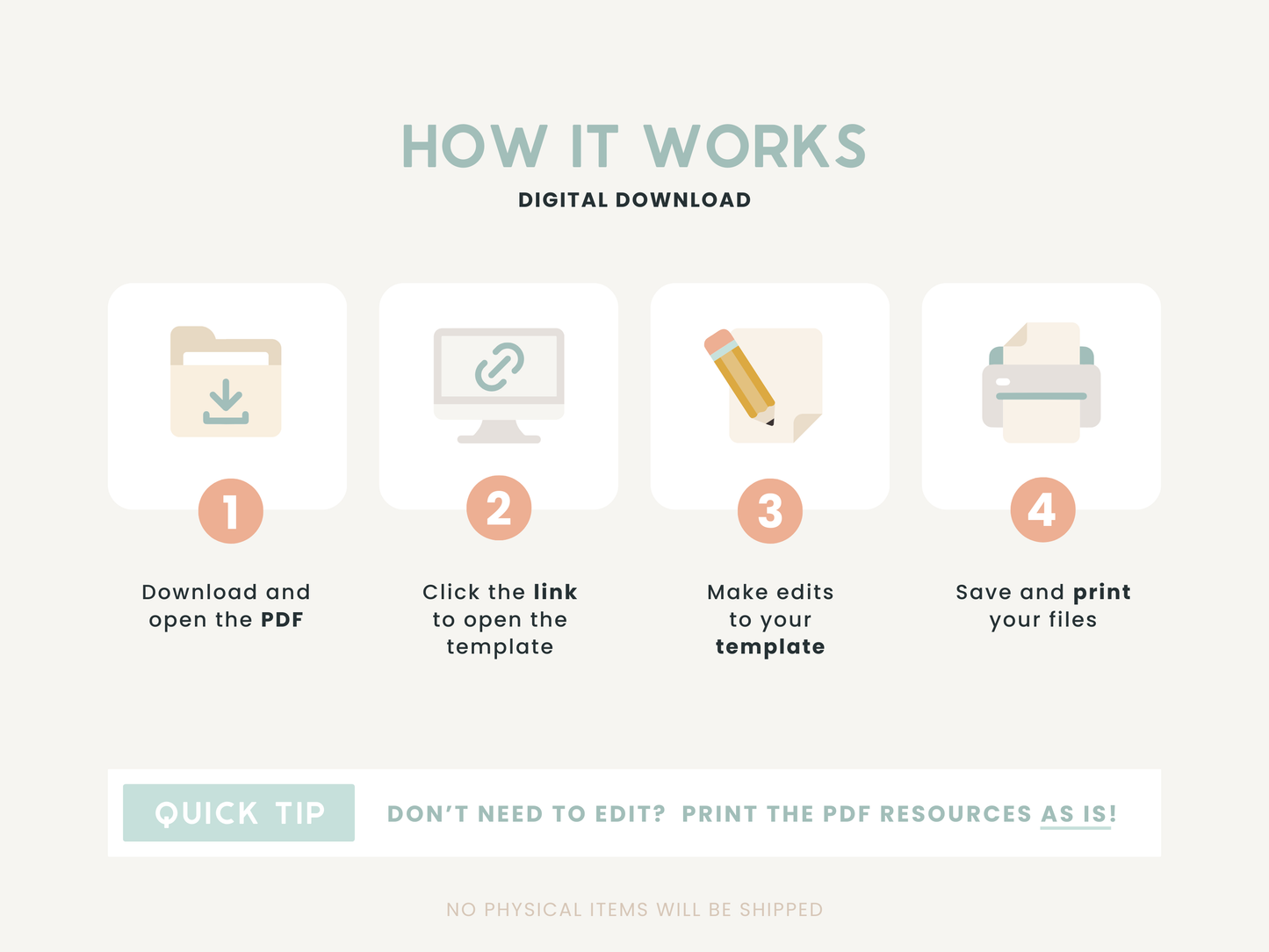 HOW IT WORKS
DIGITAL DOWNLOAD

1
Download and open the PDF

2
Click the link to open the template

3
Make edits to your template

4
Save and print your files

QUICK TIP
DON'T NEED TO EDIT? PRINT THE PDF RESOURCES AS IS!

NO PHYSICAL ITEMS WILL BE SHIPPED