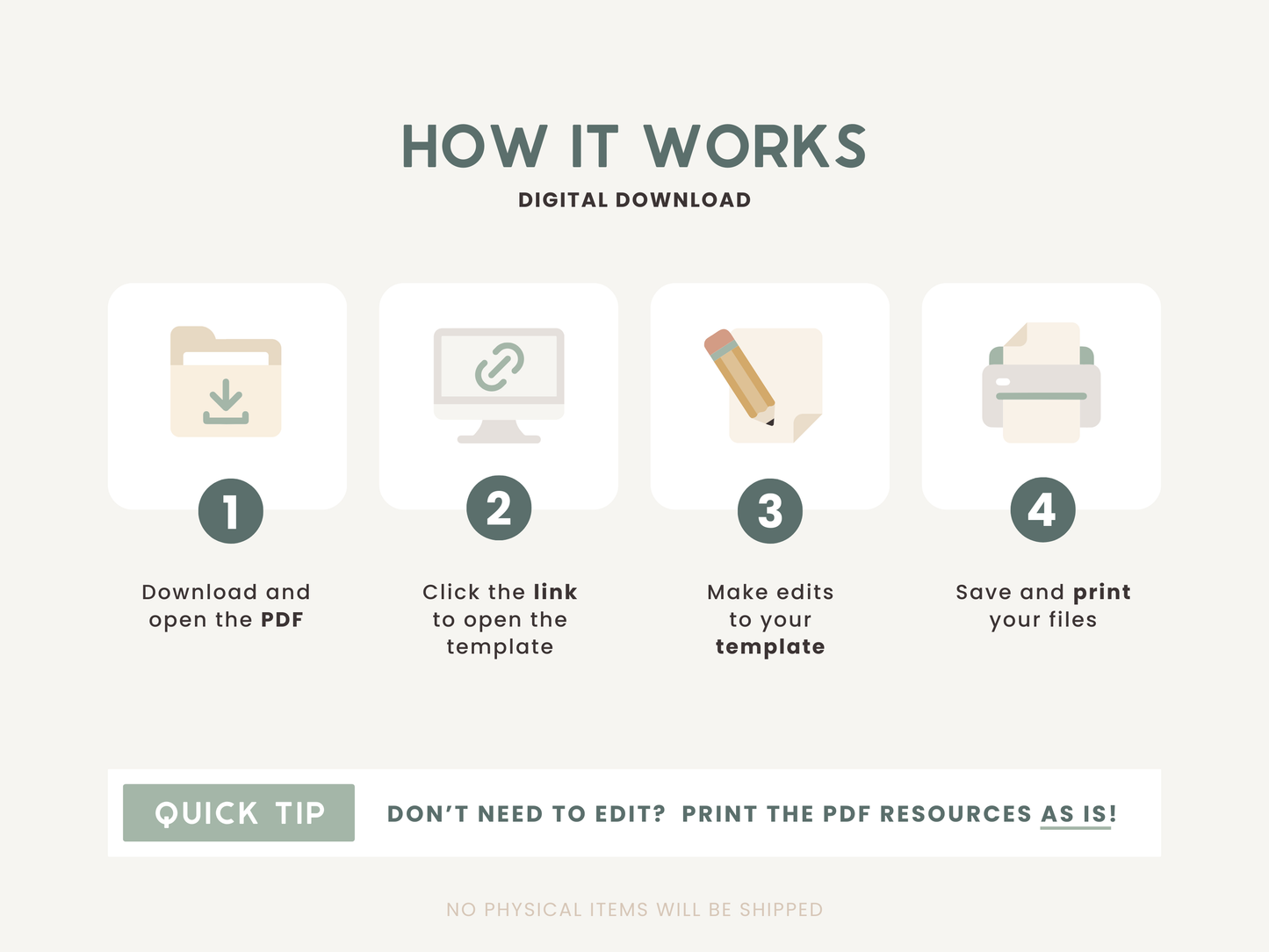 HOW IT WORKS

DIGITAL DOWNLOAD

1

Download and open the PDF

2

Click the link to open the template

3

Make edits to your template

4

Save and print your files

QUICK TIP

DON'T NEED TO EDIT? PRINT THE PDF RESOURCES AS IS!

NO PHYSICAL ITEMS WILL BE SHIPPED